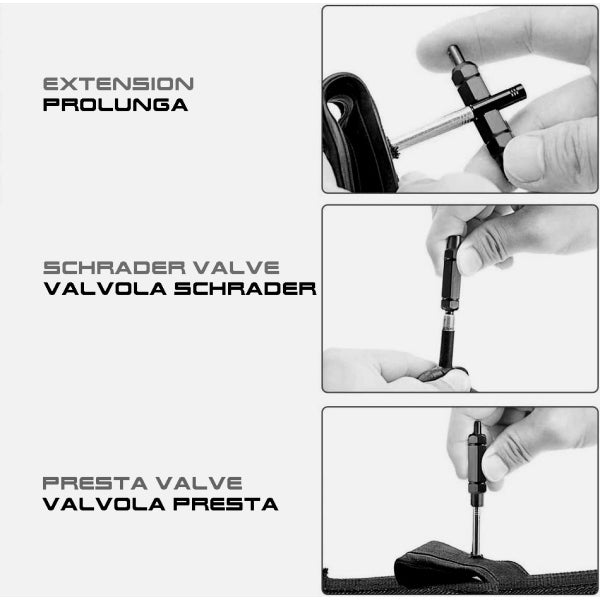 EXTENSION
PROLUNGA

SCHRADER VALVE
VALVOLA SCHRADER

PRESTA VALVE
VALVOLA PRESTA